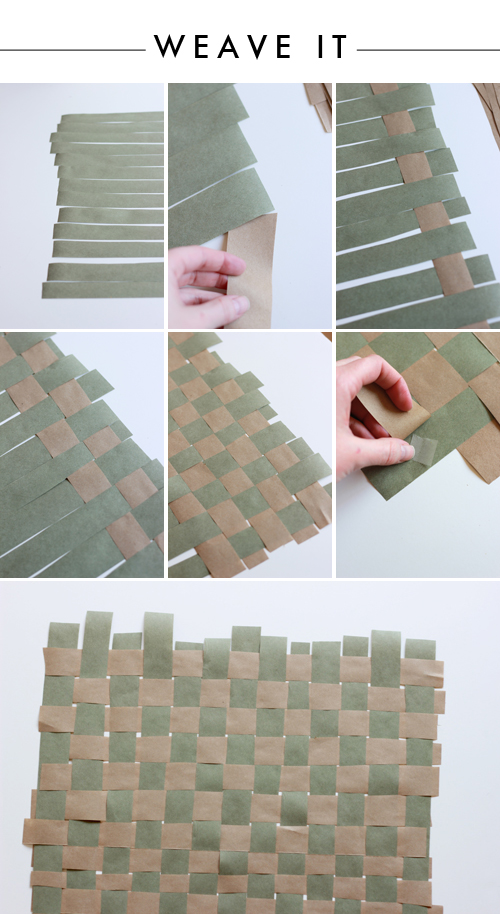 WEAVE IT