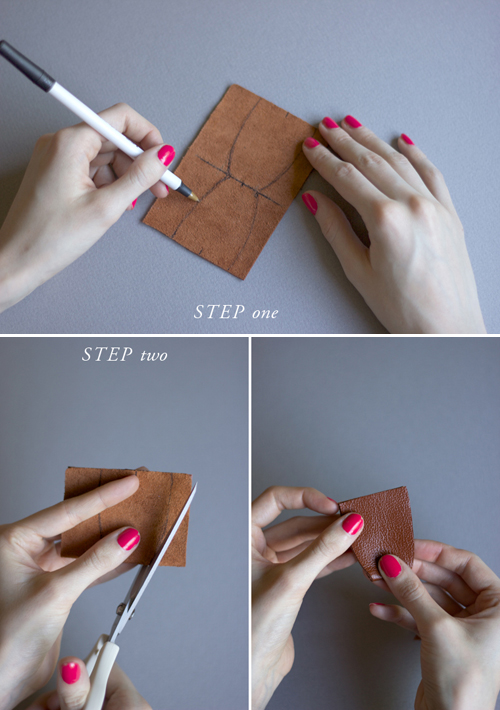 STEP one

STEP two