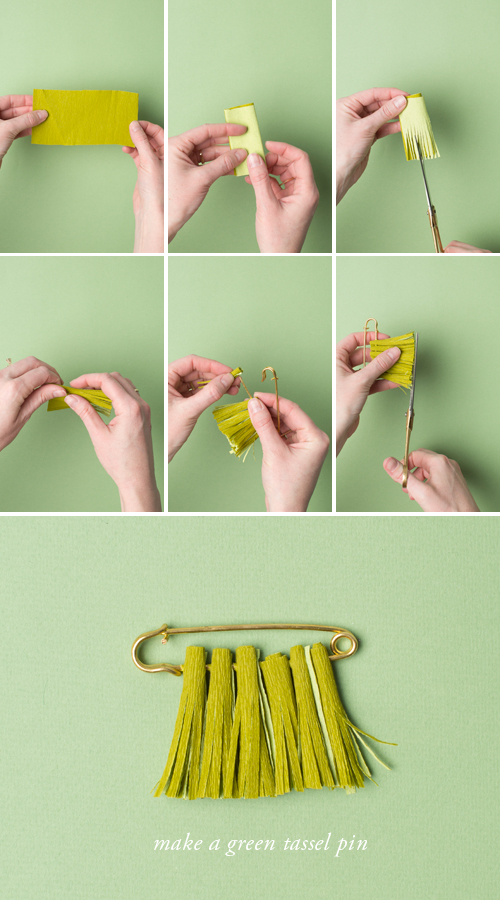 make a green tassel pin